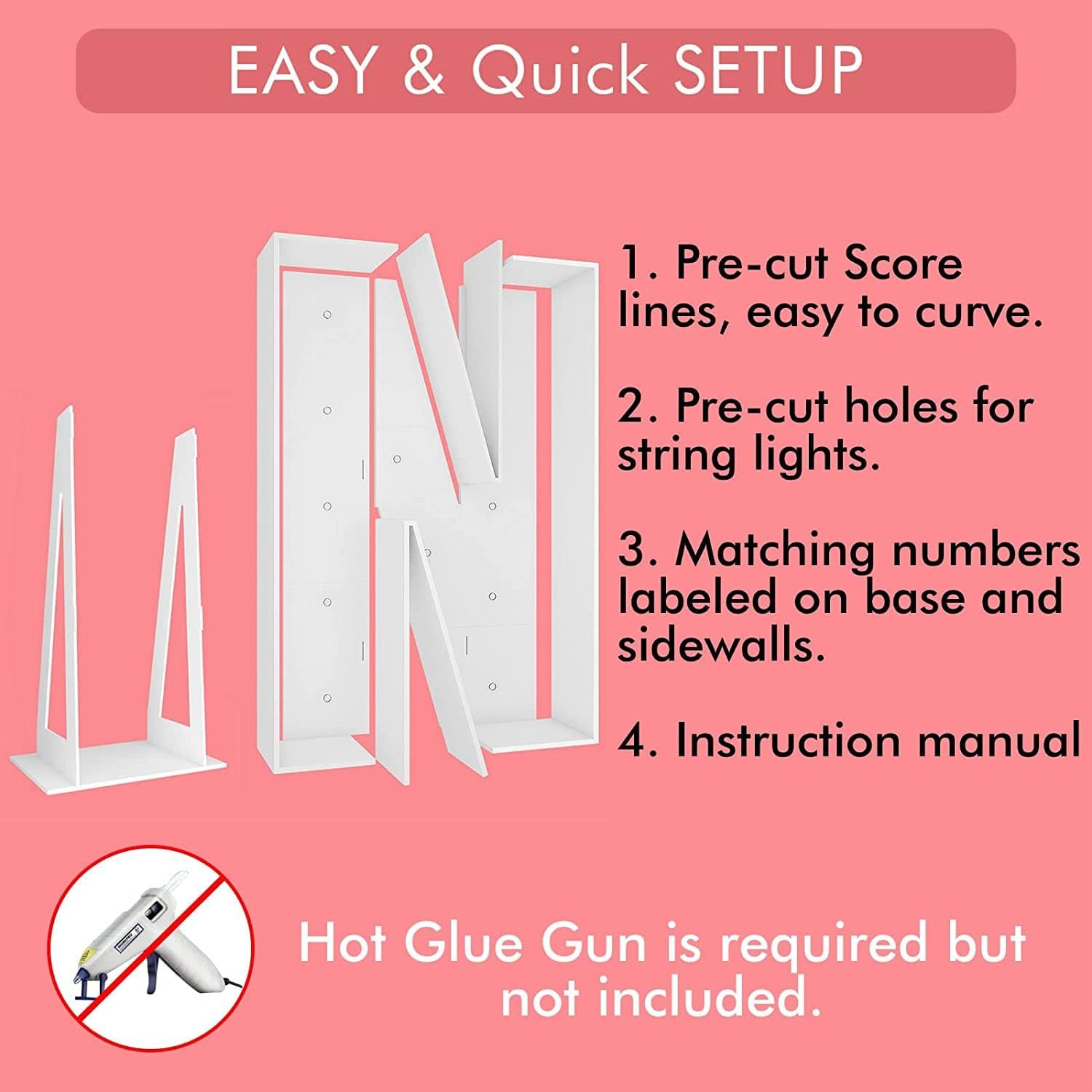 EASY & Quick SETUP

1. Pre-cut Score lines, easy to curve.

2. Pre-cut holes for string lights.

3. Matching numbers labeled on base and sidewalls.

4. Instruction manual

Hot Glue Gun is required but not included.