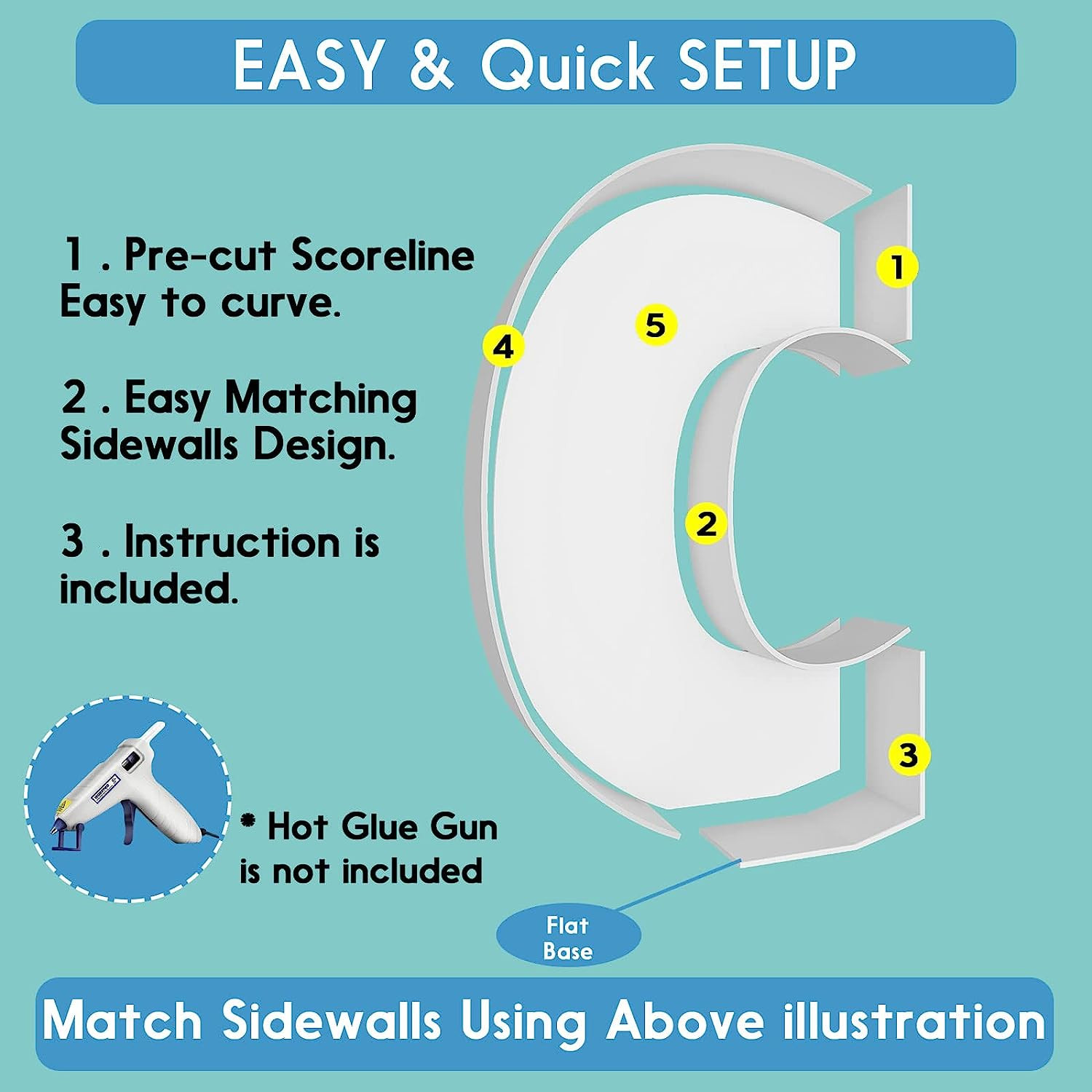 EASY & Quick SETUP

1 . Pre-cut Scoreline Easy to curve.

2 . Easy Matching Sidewalls Design.

3 . Instruction is included.

1

5

4

2

3

* Hot Glue Gun is not included

Flat Base

Match Sidewalls Using Above illustration