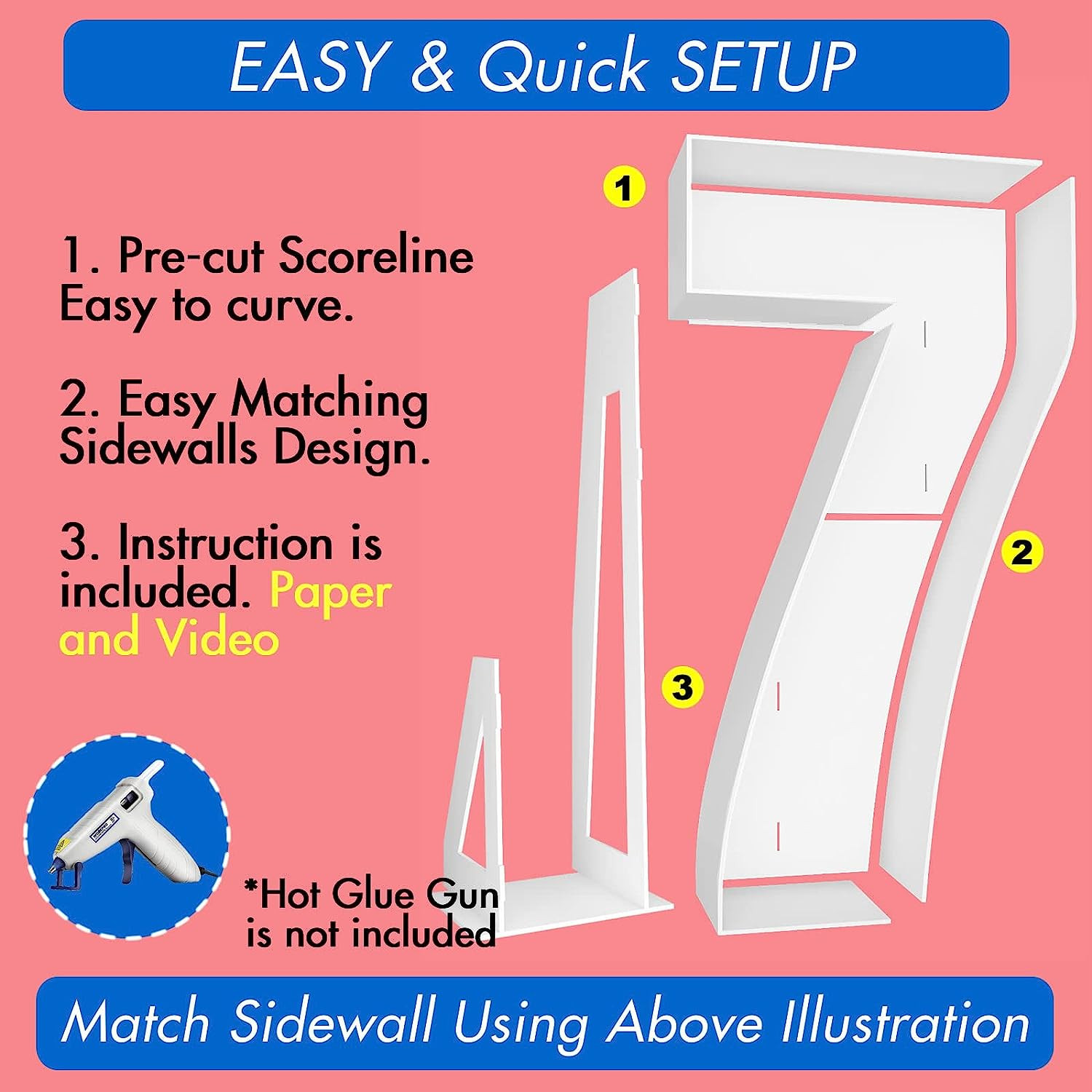 EASY & Quick SETUP

1

1. Pre-cut Scoreline Easy to curve.

2. Easy Matching Sidewalls Design.

3. Instruction is included. Paper and Video

2

3

*Hot Glue Gun is not included

Match Sidewall Using Above Illustration