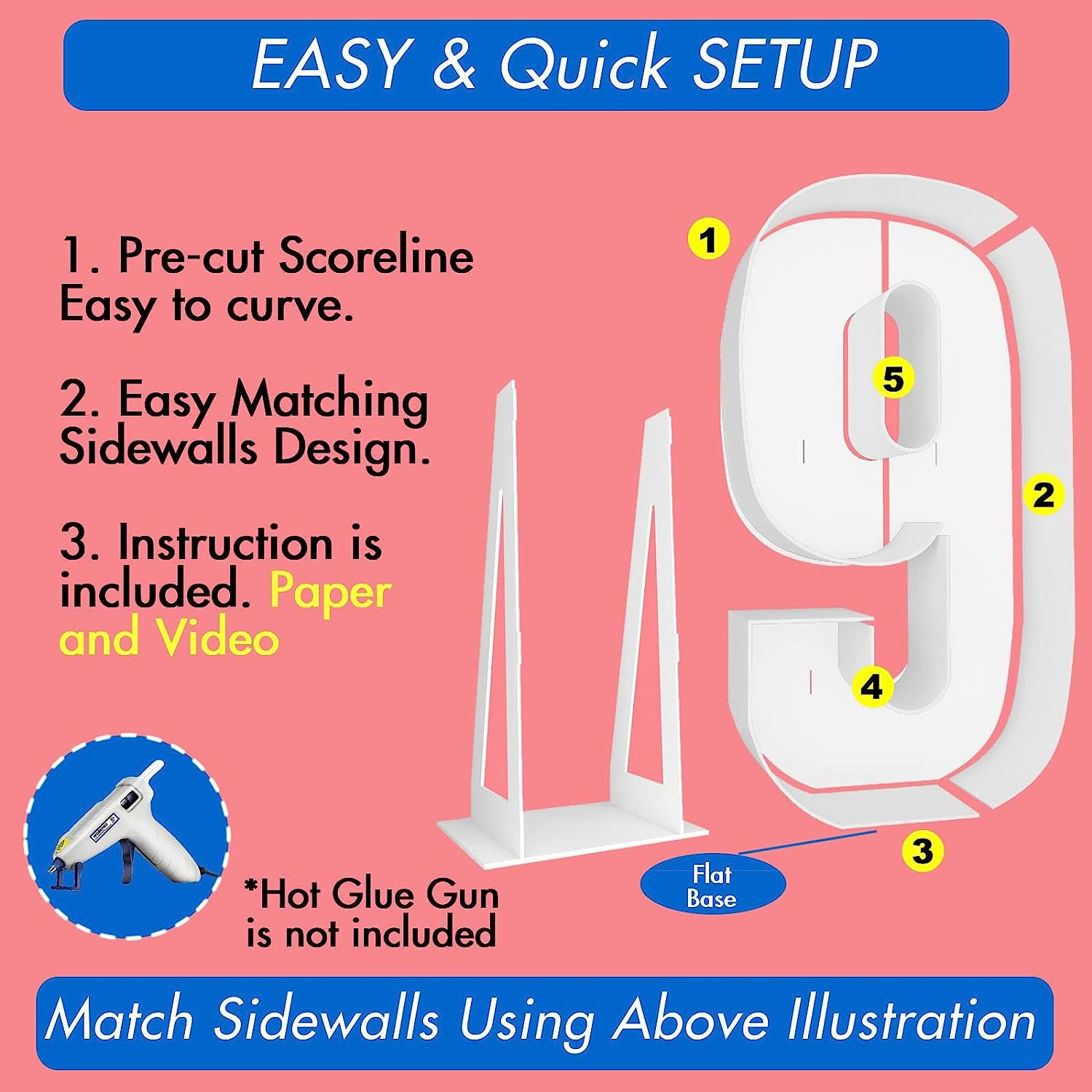 EASY & Quick SETUP

1. Pre-cut Scoreline Easy to curve.

2. Easy Matching Sidewalls Design.

3. Instruction is included. Paper and Video

1

5

2

4

3

Flat Base

*Hot Glue Gun is not included

Match Sidewalls Using Above Illustration